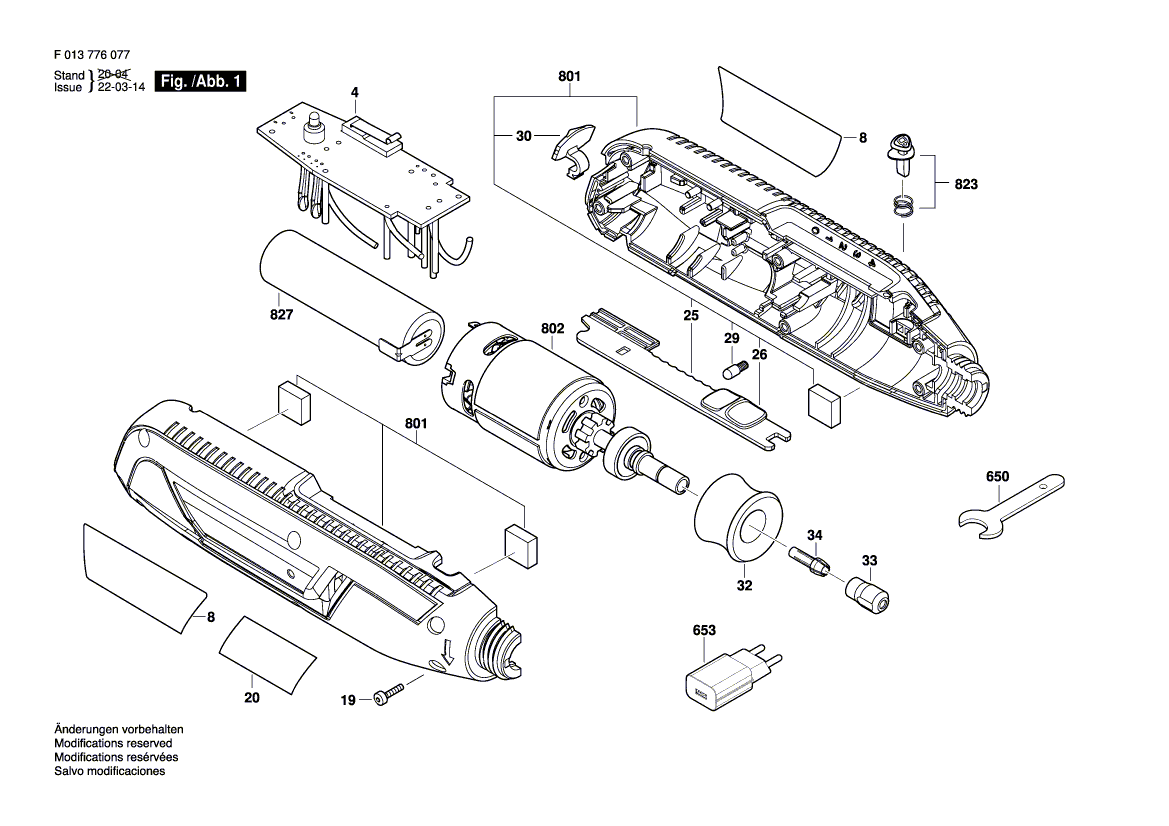 F 013 776 077

Stand
Issue
20-04
22-03-14

Fig. /Abb. 1

4

801

30

8

823

827

802

25

29

26

801

650

34

33

32

653

8

20

19

Änderungen vorbehalten
Modifications reserved
Modifications resérvées
Salvo modificaciones