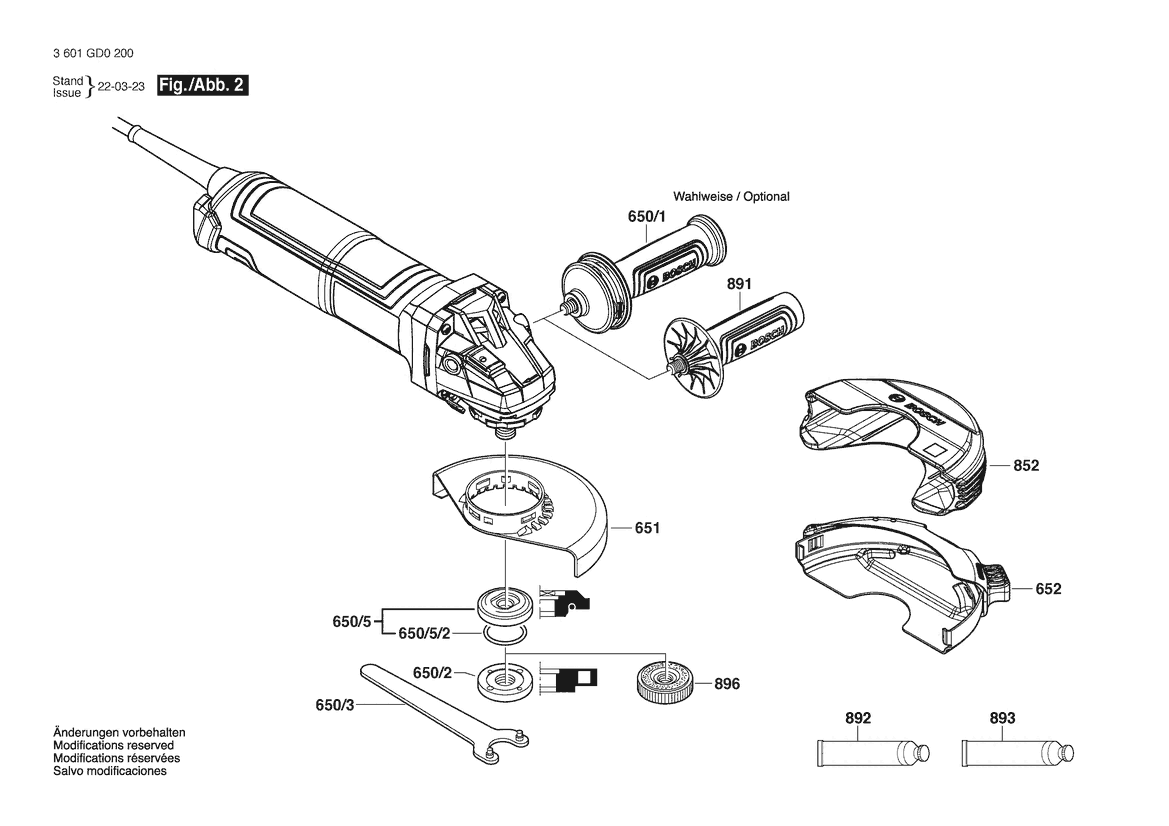 3 601 GD0 200

Stand
Issue } 22-03-23 Fig./Abb. 2

Wahlweise / Optional

650/1

BOSCH

891

BOSCH

BOSCH

852

651

652

650/5

650/5/2

650/2

896

650/3

892

893

Änderungen vorbehalten
Modifications reserved
Modifications réservées
Salvo modificaciones